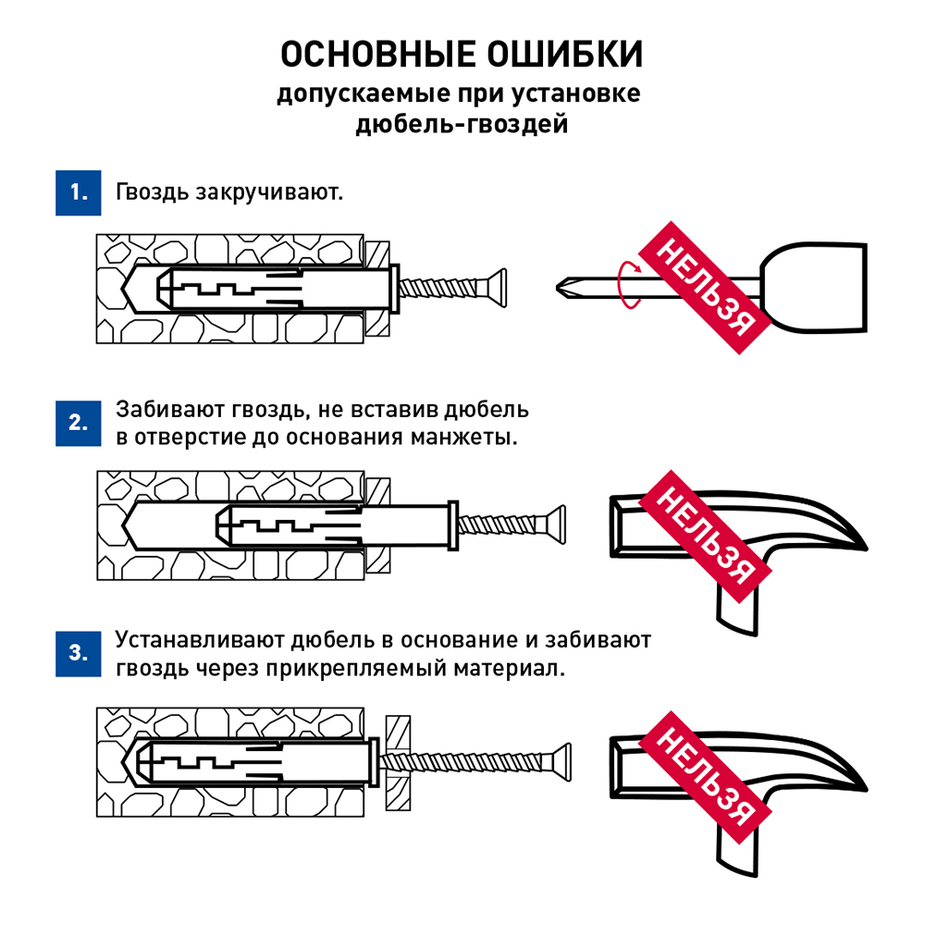 ОСНОВНЫЕ ОШИБКИ
допускаемые при установке дюбель-гвоздей

1. Гвоздь закручивают.

НЕЛЬЗЯ

2. Забивают гвоздь, не вставив дюбель в отверстие до основания манжеты.

НЕЛЬЗЯ

3. Устанавливают дюбель в основание и забивают гвоздь через прикрепляемый материал.

НЕЛЬЗЯ