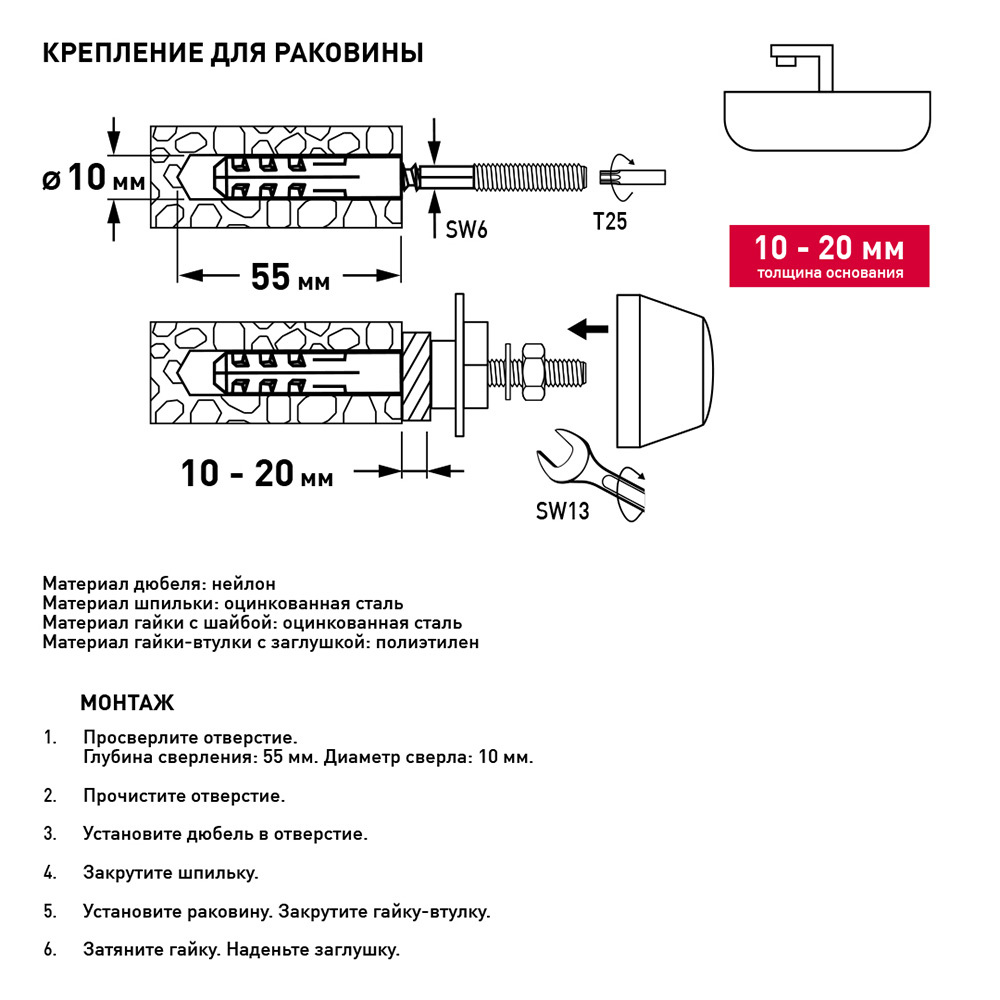 КРЕПЛЕНИЕ ДЛЯ РАКОВИНЫ

ø 10 мм

SW6

T25

55 мм

10 - 20 мм
толщина основания

10 - 20 мм

SW13

Материал дюбеля: нейлон
Материал шпильки: оцинкованная сталь
Материал гайки с шайбой: оцинкованная сталь
Материал гайки-втулки с заглушкой: полиэтилен

МОНТАЖ

1. Просверлите отверстие. Глубина сверления: 55 мм. Диаметр сверла: 10 мм.

2. Прочистите отверстие.

3. Установите дюбель в отверстие.

4. Закрутите шпильку.

5. Установите раковину. Закрутите гайку-втулку.

6. Затяните гайку. Наденьте заглушку.