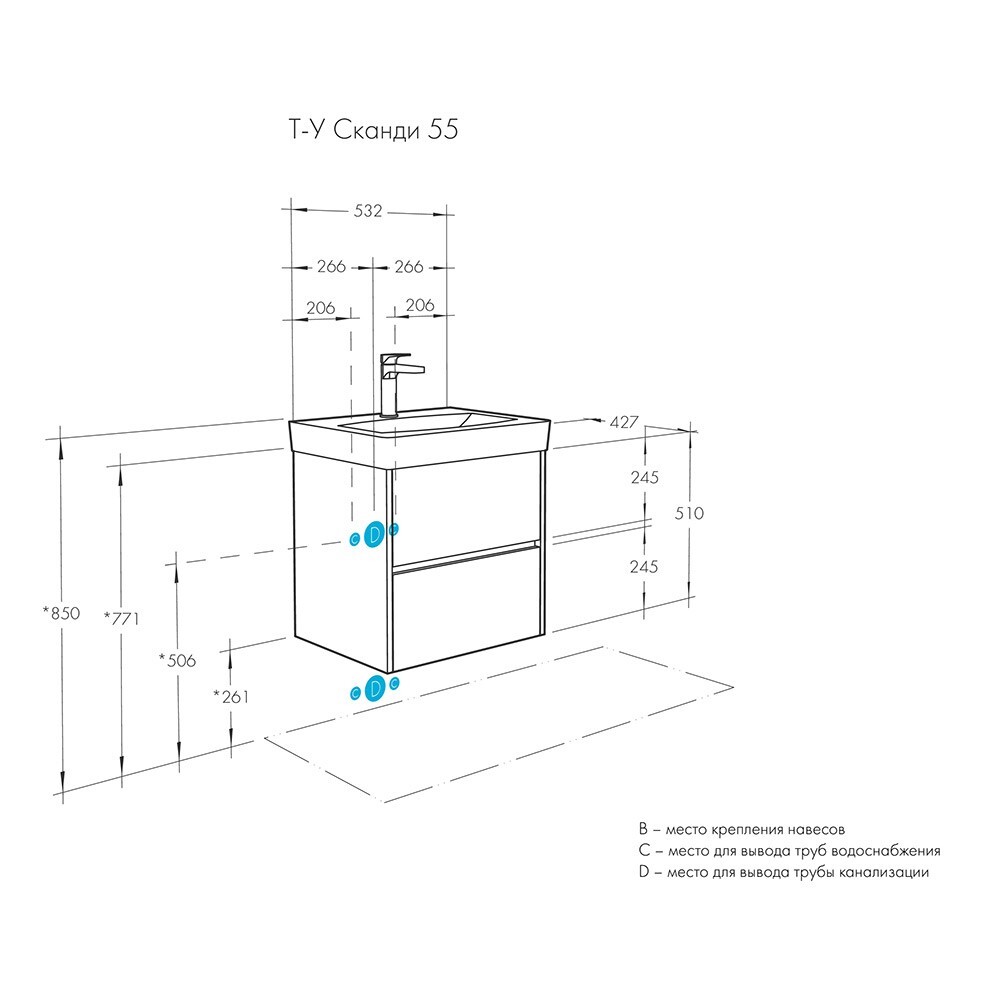 Т-У Сканди 55

532

266

266

206

206

427

245

510

245

*850

*771

*506

*261

C

D

C

C

D

C

B – место крепления навесов
C – место для вывода труб водоснабжения
D – место для вывода трубы канализации