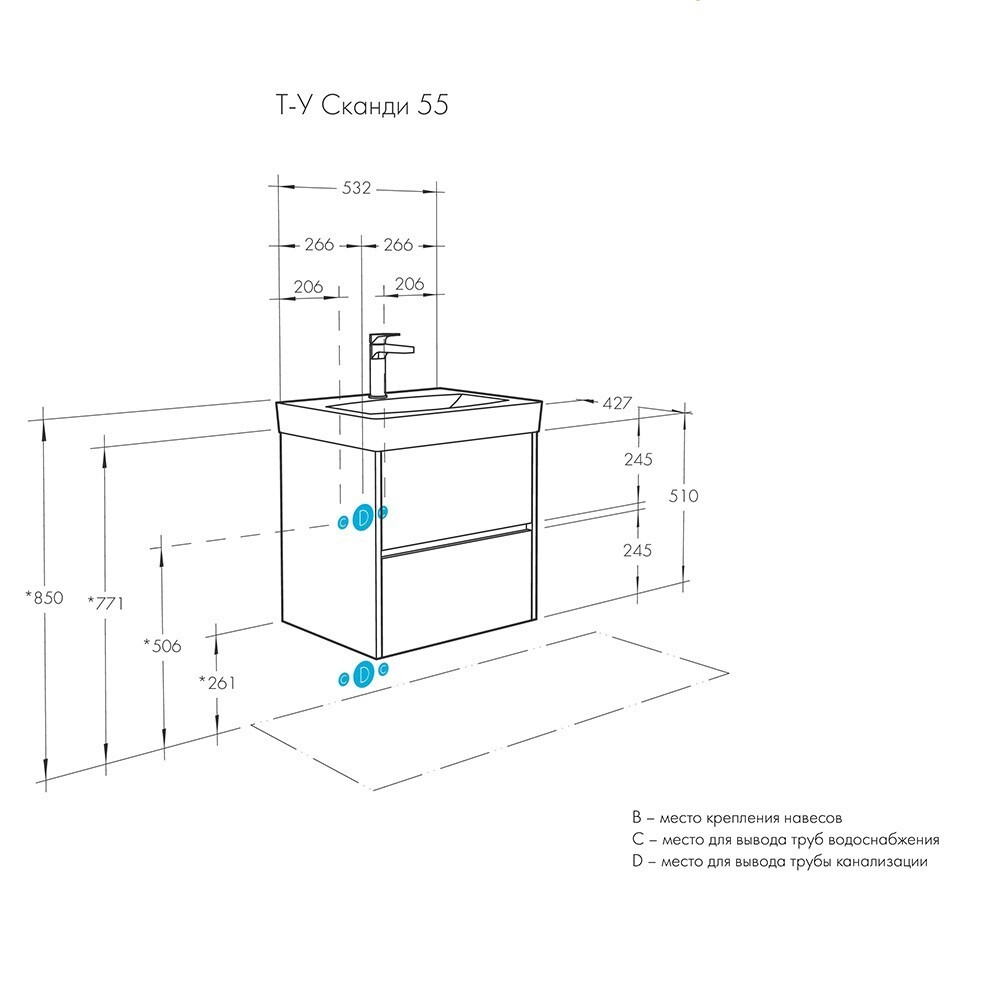 Т-У Сканди 55

532
266
266
206
206
427
245
510
245
*850
*771
*506
*261
C
D
C
C
D
C

B – место крепления навесов
C – место для вывода труб водоснабжения
D – место для вывода трубы канализации