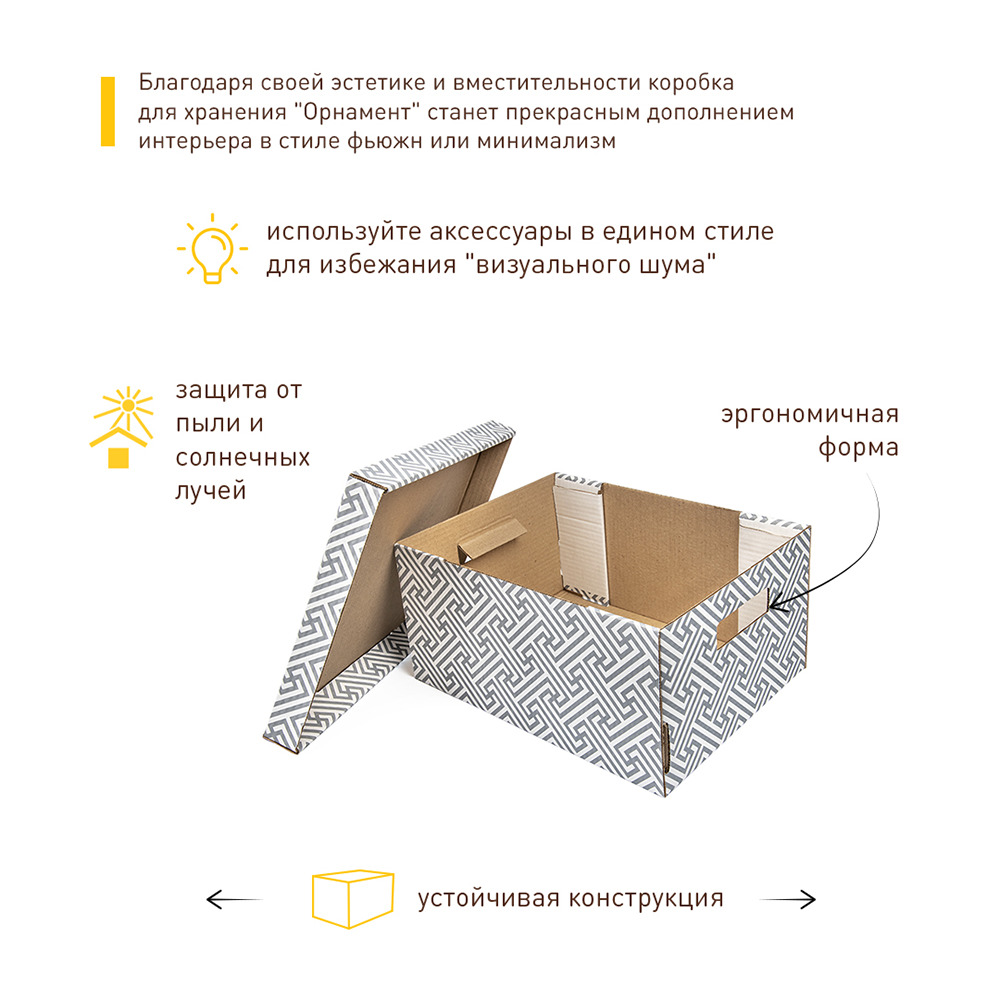 Благодаря своей эстетике и вместительности коробка для хранения "Орнамент" станет прекрасным дополнением интерьера в стиле фьюжн или минимализм

используйте аксессуары в едином стиле для избежания "визуального шума"

защита от пыли и солнечных лучей

эргономичная форма

устойчивая конструкция